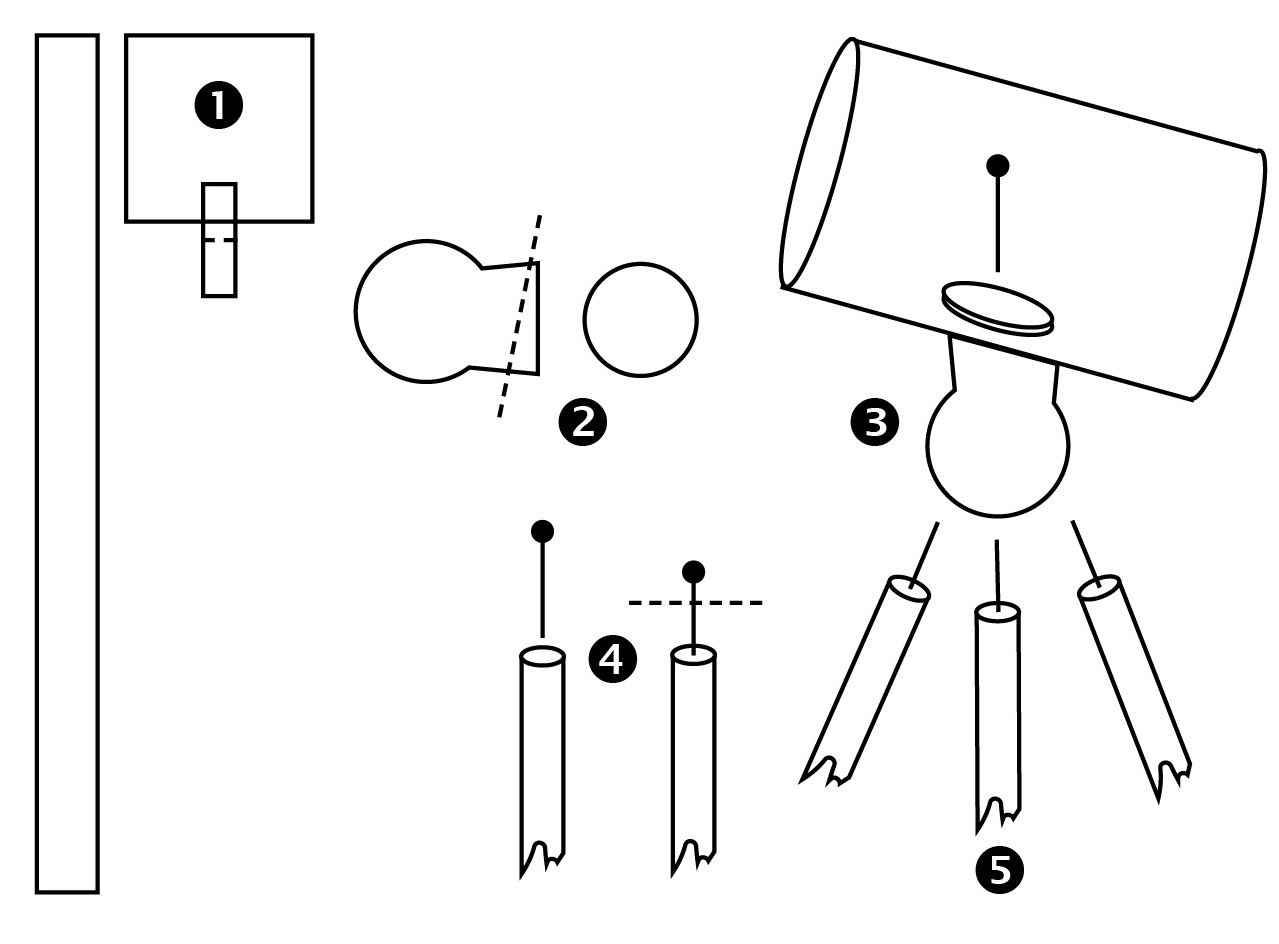 1
2
3
4
5